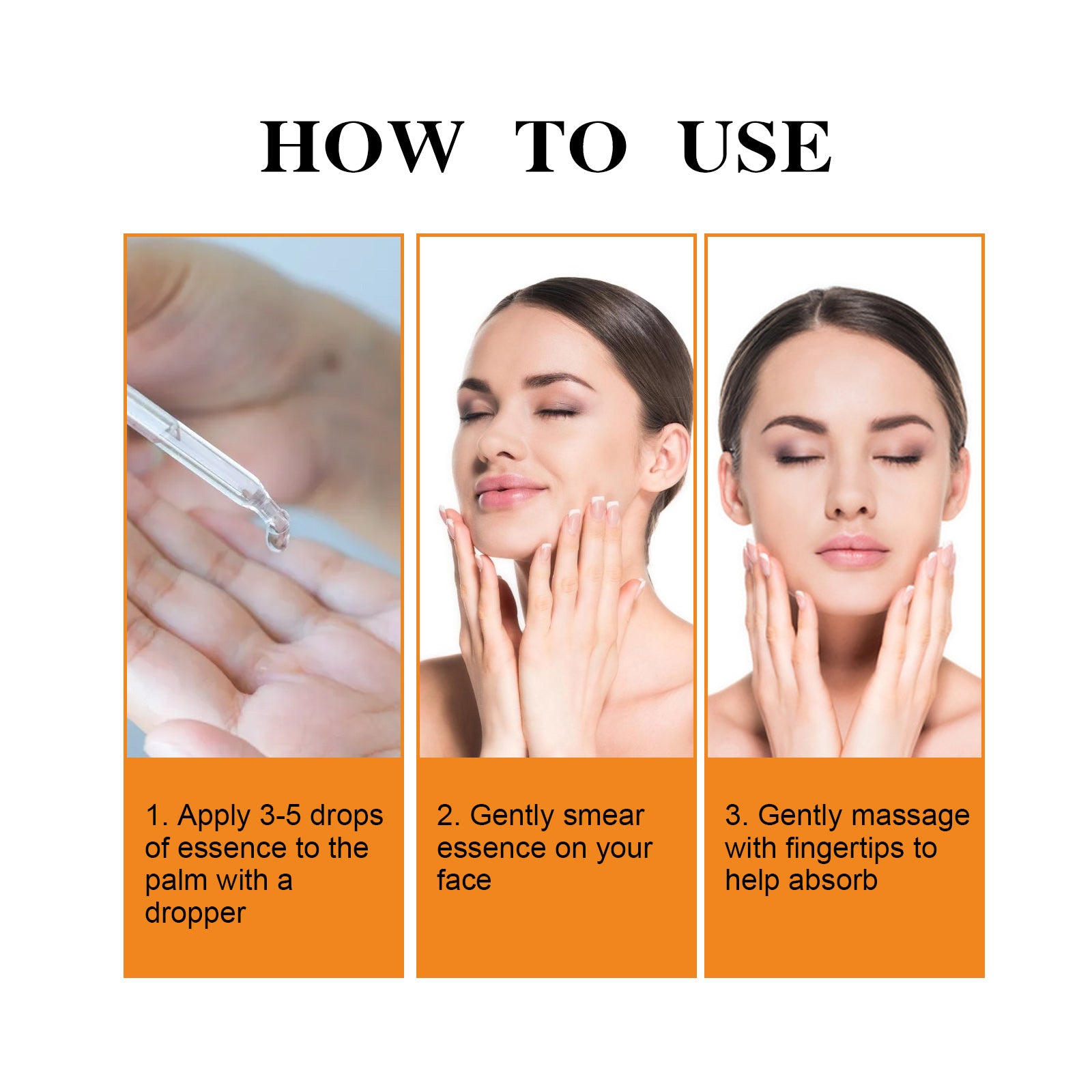 HOW TO USE

1. Apply 3-5 drops of essence to the palm with a dropper

2. Gently smear essence on your face

3. Gently massage with fingertips to help absorb