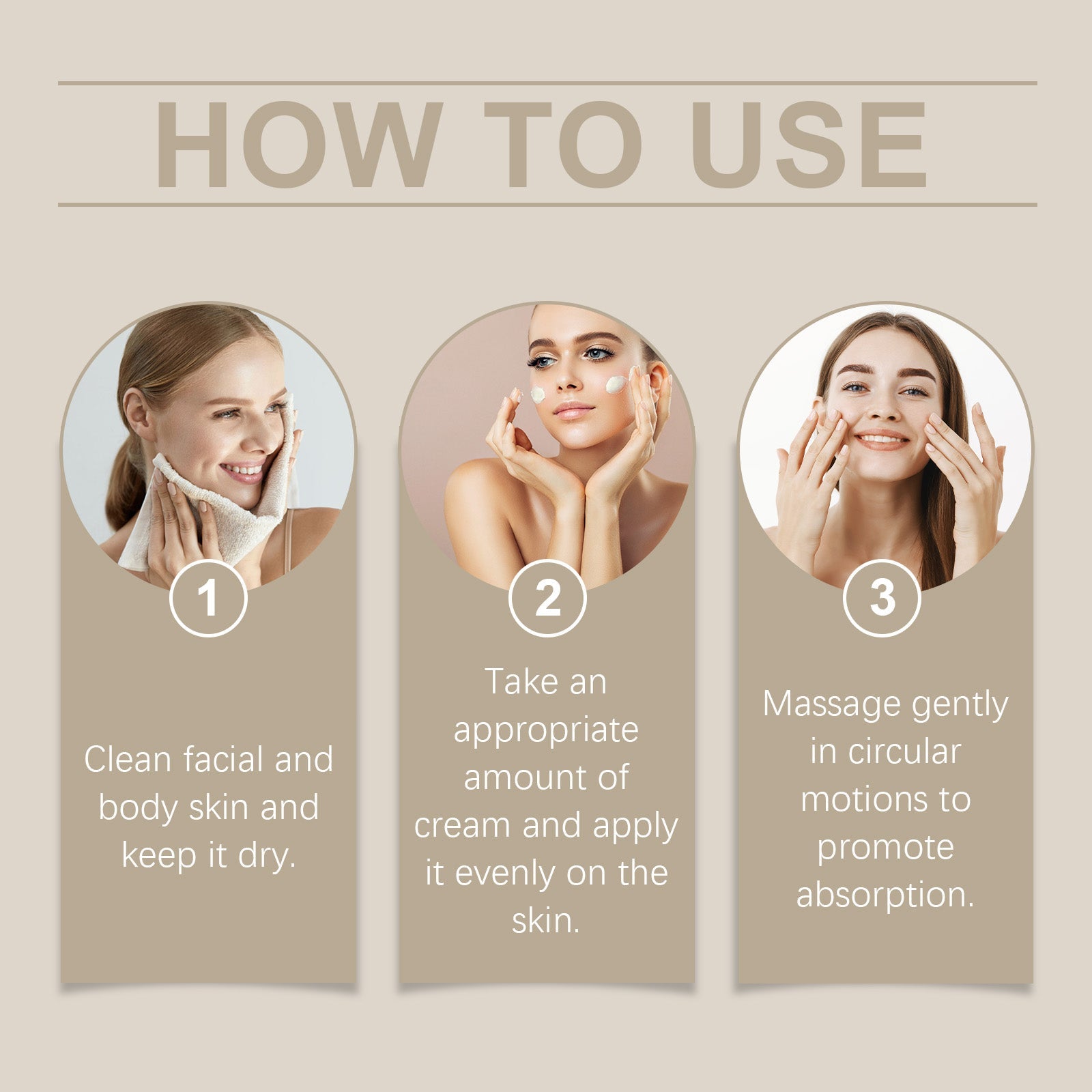 HOW TO USE

1

Clean facial and body skin and keep it dry.

2

Take an appropriate amount of cream and apply it evenly on the skin.

3

Massage gently in circular motions to promote absorption.